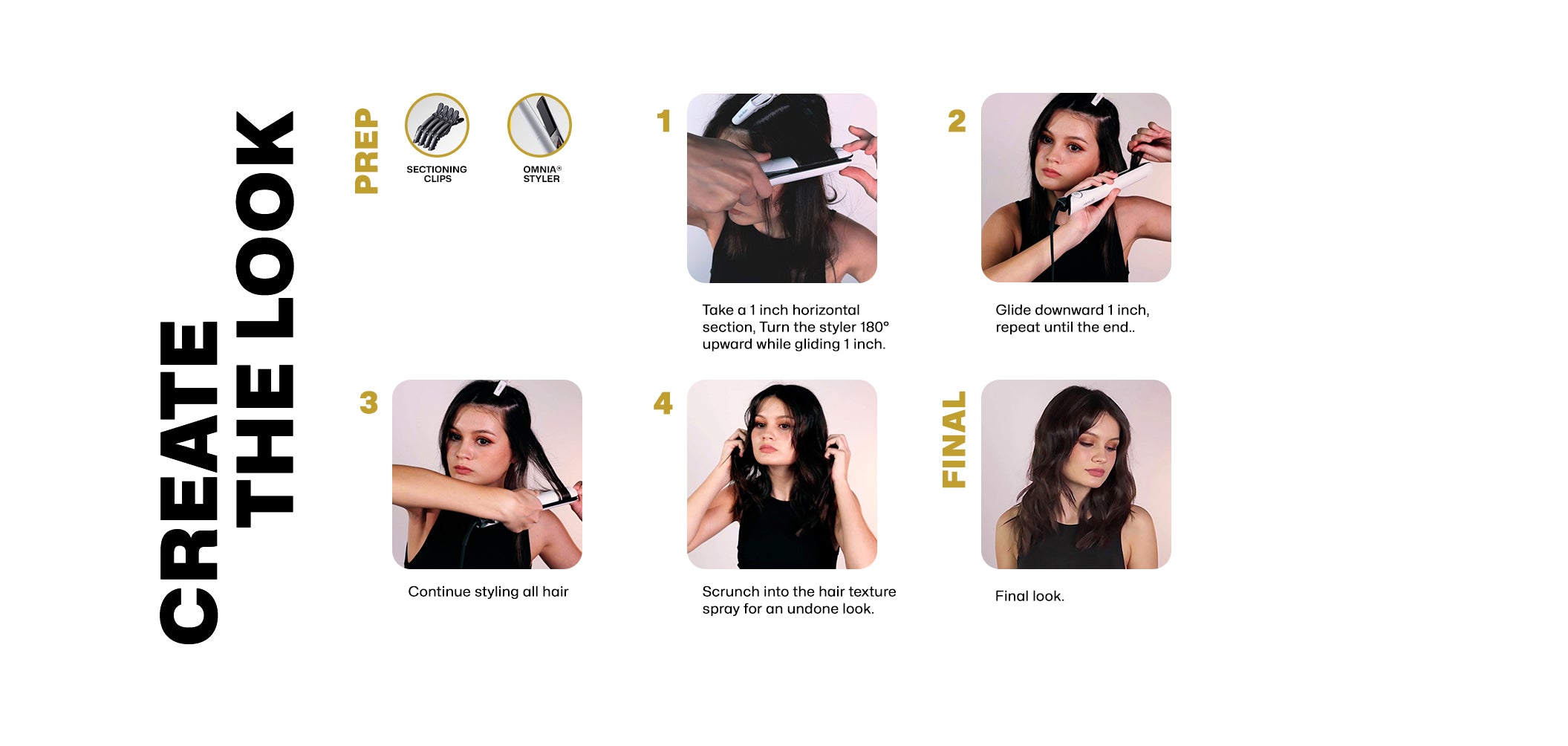 CREATE THE LOOK

PREP

SECTIONING CLIPS

OMNIA® STYLER

1

Take a 1 inch horizontal section, Turn the styler 180° upward while gliding 1 inch.

2

Glide downward 1 inch, repeat until the end..

3

Continue styling all hair

4

Scrunch into the hair texture spray for an undone look.

FINAL

Final look.