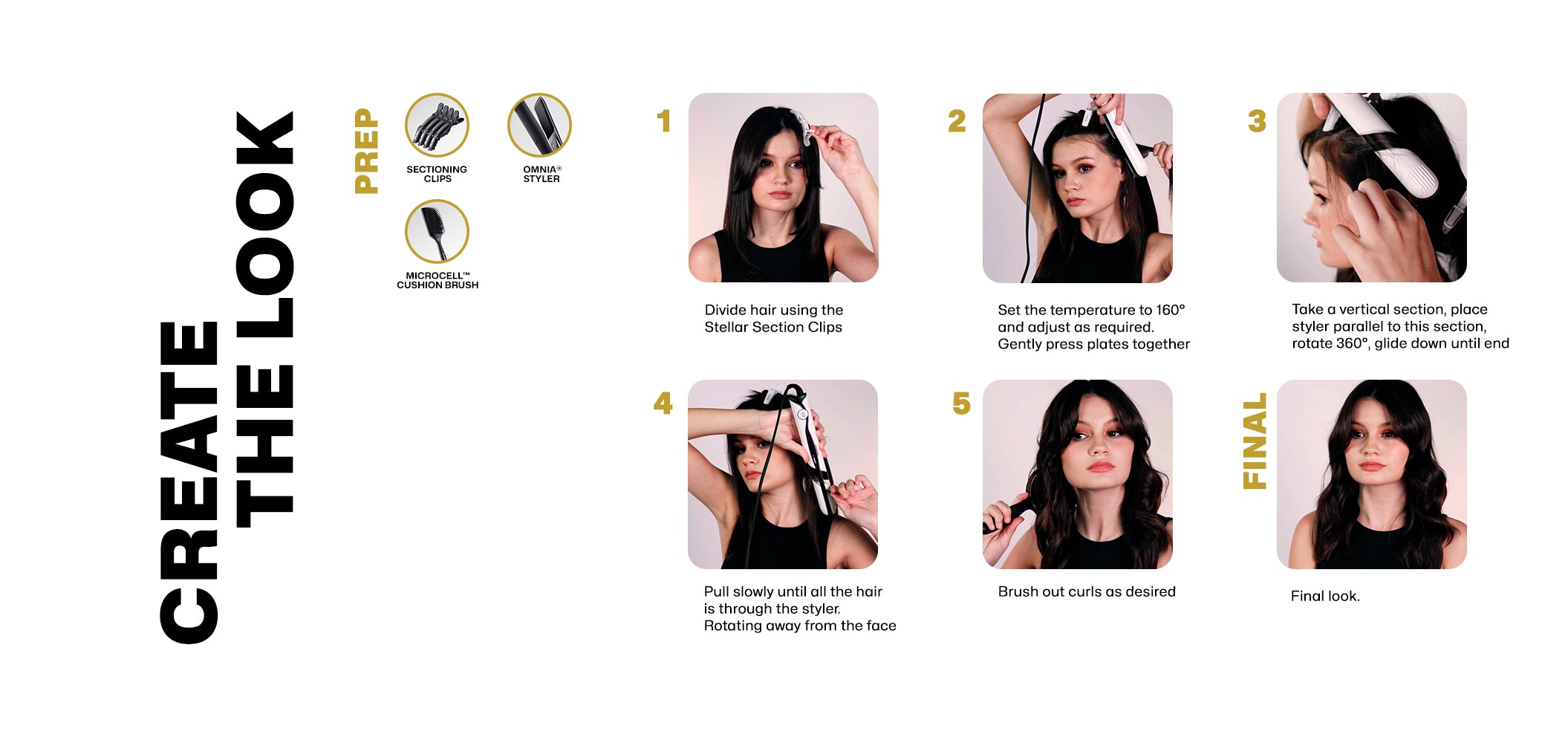 CREATE THE LOOK

PREP

SECTIONING CLIPS

OMNIA® STYLER

MICROCELL™ CUSHION BRUSH

1

Divide hair using the Stellar Section Clips

2

Set the temperature to 160° and adjust as required. Gently press plates together

3

Take a vertical section, place styler parallel to this section, rotate 360°, glide down until end

4

Pull slowly until all the hair is through the styler. Rotating away from the face

5

Brush out curls as desired

FINAL

Final look.